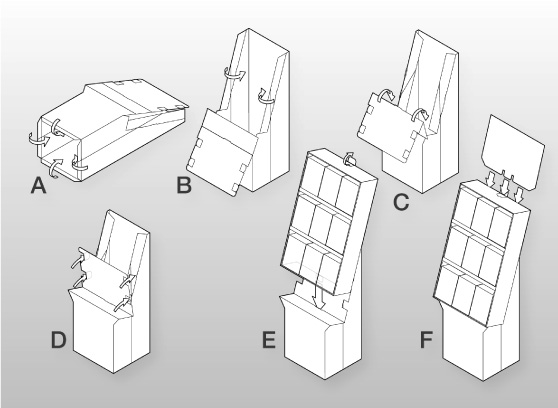 A

B

C

D

E

F